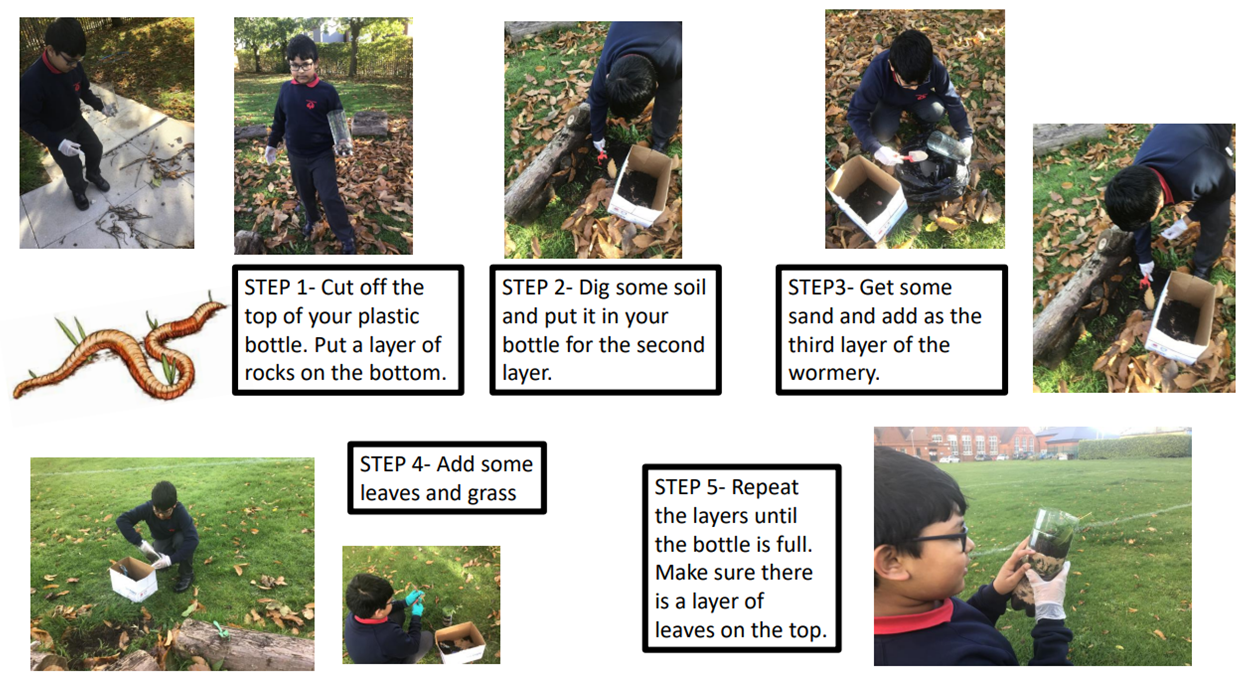 STEP 1- Cut off the top of your plastic bottle. Put a layer of rocks on the bottom.

STEP 2- Dig some soil and put it in your bottle for the second layer.

STEP3- Get some sand and add as the third layer of the wormery.

STEP 4- Add some leaves and grass

STEP 5- Repeat the layers until the bottle is full. Make sure there is a layer of leaves on the top.