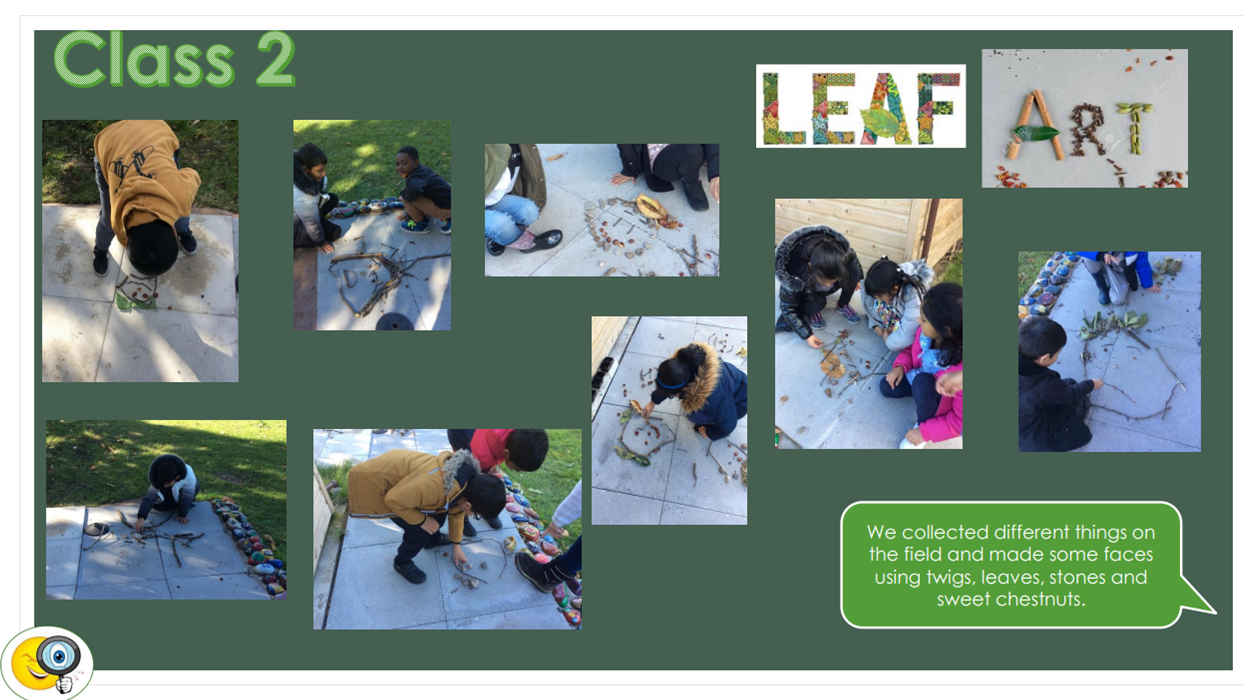 Class 2

LEAF

ART

We collected different things on the field and made some faces using twigs, leaves, stones and sweet chestnuts.